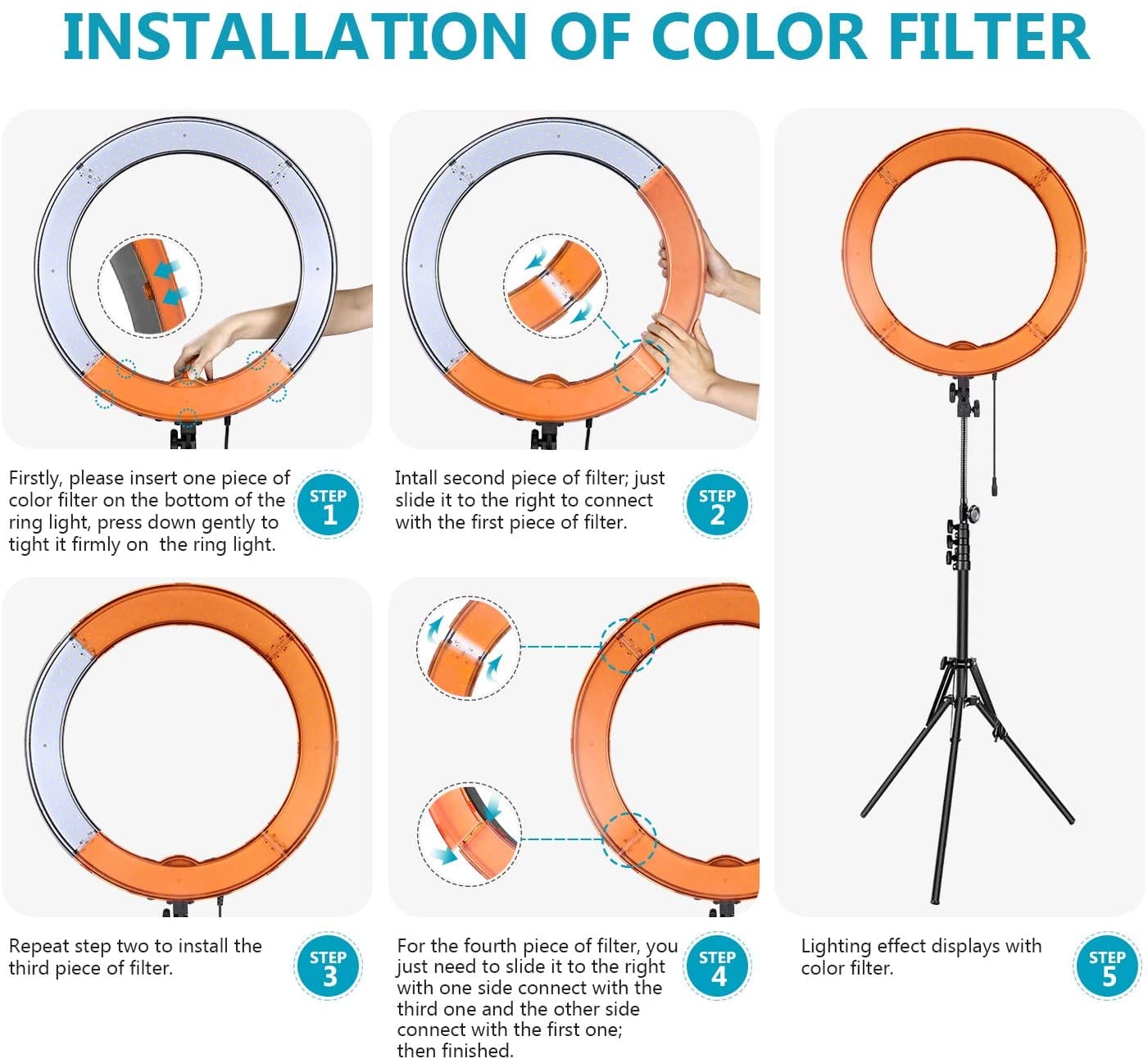 INSTALLATION OF COLOR FILTER

Firstly, please insert one piece of color filter on the bottom of the ring light, press down gently to tight it firmly on the ring light.

STEP 1

Intall second piece of filter; just slide it to the right to connect with the first piece of filter.

STEP 2

Repeat step two to install the third piece of filter.

STEP 3

For the fourth piece of filter, you just need to slide it to the right with one side connect with the third one and the other side connect with the first one; then finished.

STEP 4

Lighting effect displays with color filter.

STEP 5