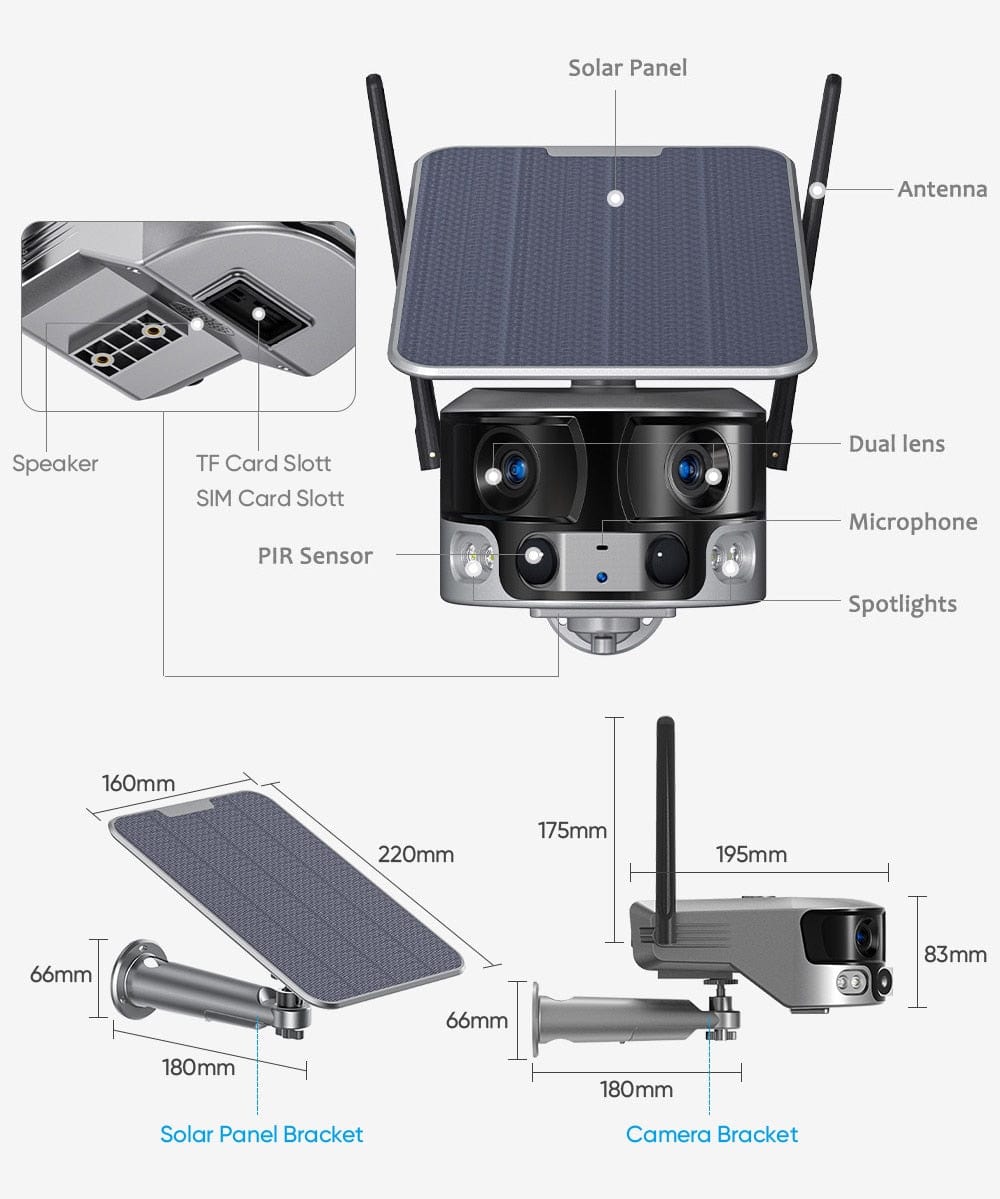 Solar Panel

Antenna

Speaker

TF Card Slott

SIM Card Slott

Dual lens

Microphone

PIR Sensor

Spotlights

160mm

220mm

66mm

180mm

Solar Panel Bracket

175mm

195mm

83mm

66mm

180mm

Camera Bracket