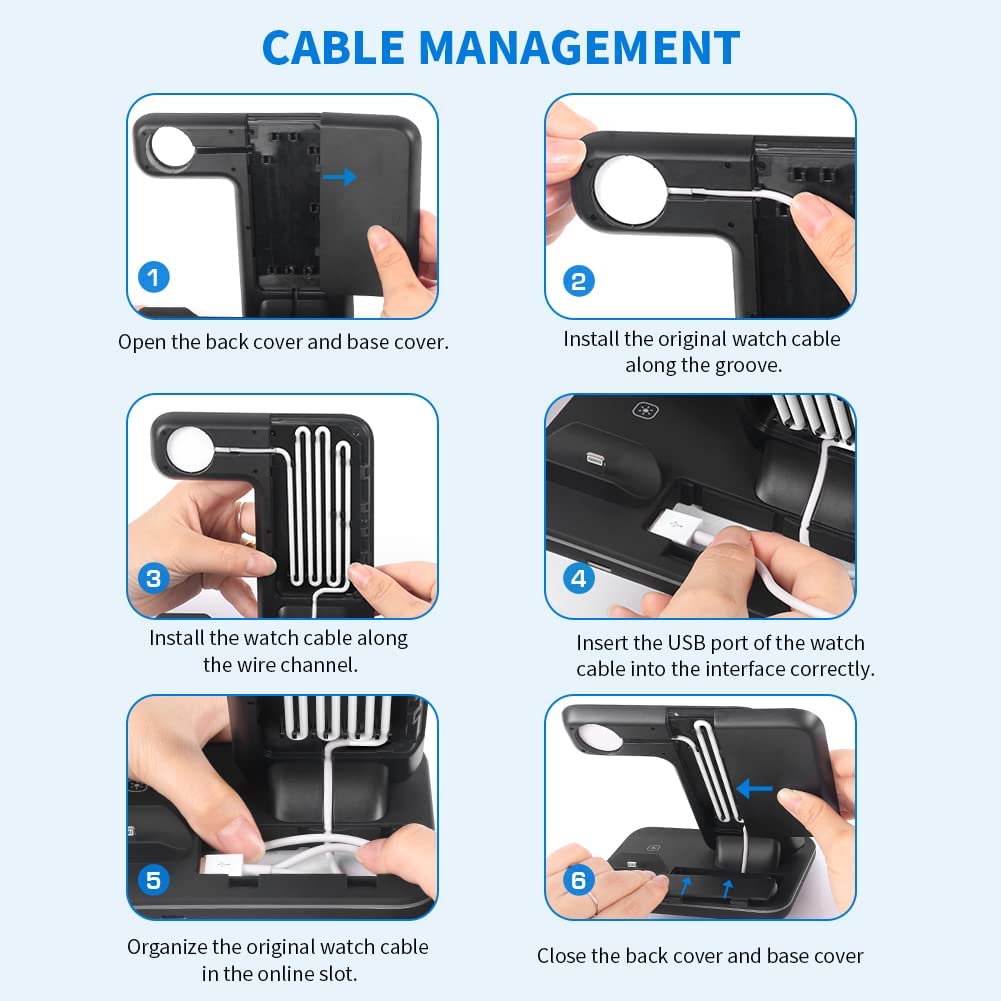 CABLE MANAGEMENT

1
Open the back cover and base cover.

2
Install the original watch cable along the groove.

3
Install the watch cable along the wire channel.

4
Insert the USB port of the watch cable into the interface correctly.

5
Organize the original watch cable in the online slot.

6
Close the back cover and base cover