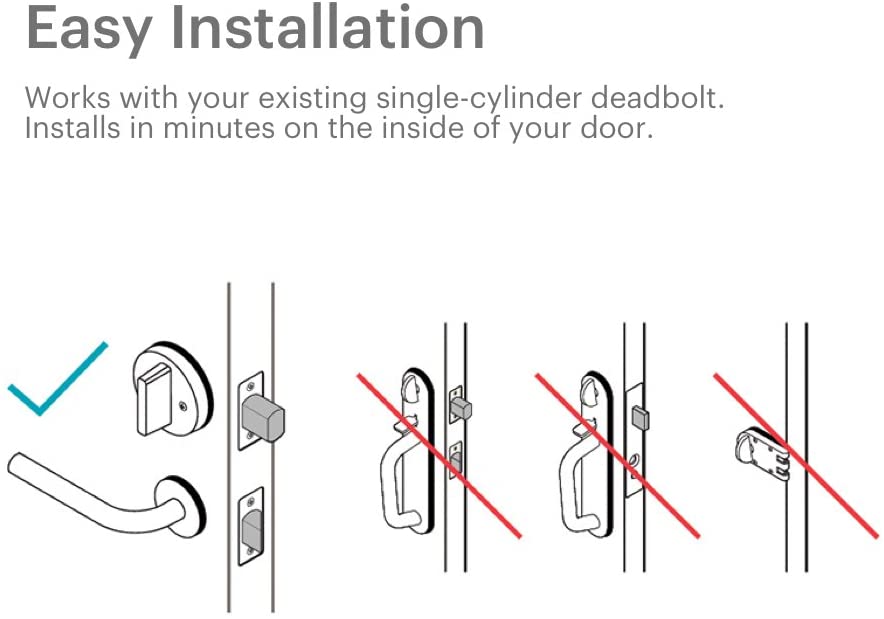 Easy Installation

Works with your existing single-cylinder deadbolt. Installs in minutes on the inside of your door.